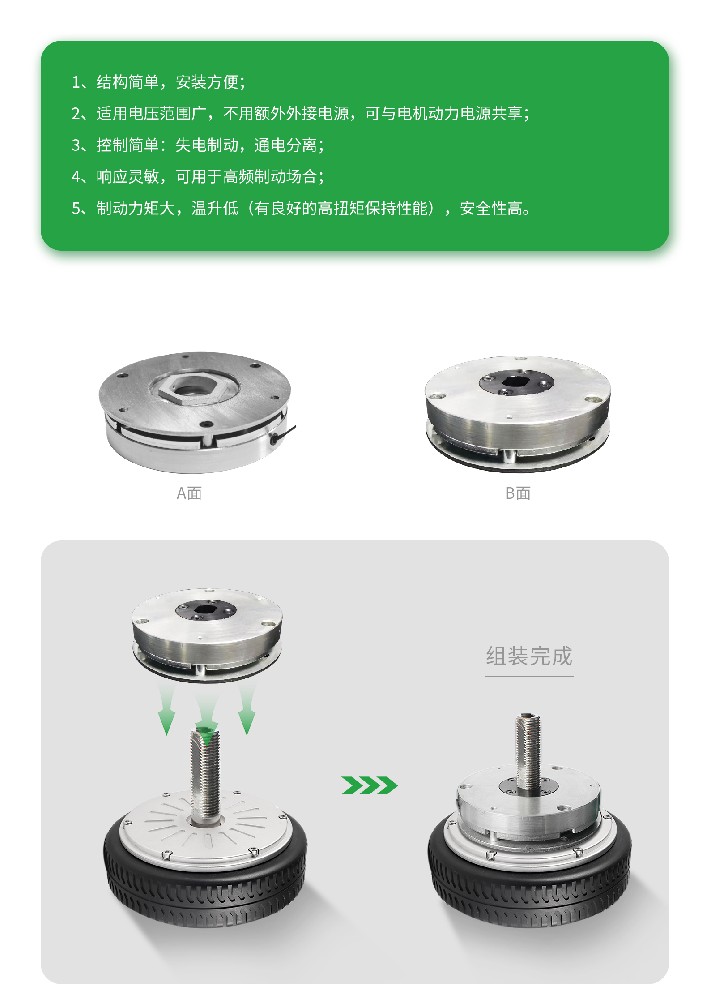 1、结构简单，安装方便；
2、适用电压范围广，不用额外外接电源，可与电机动力电源共享；
3、控制简单：失电制动，通电分离；
4、响应灵敏，可用于高频制动场合；
5、制动力矩大，温升低（有良好的高扭矩保持性能），安全性高。

A面

B面

组装完成